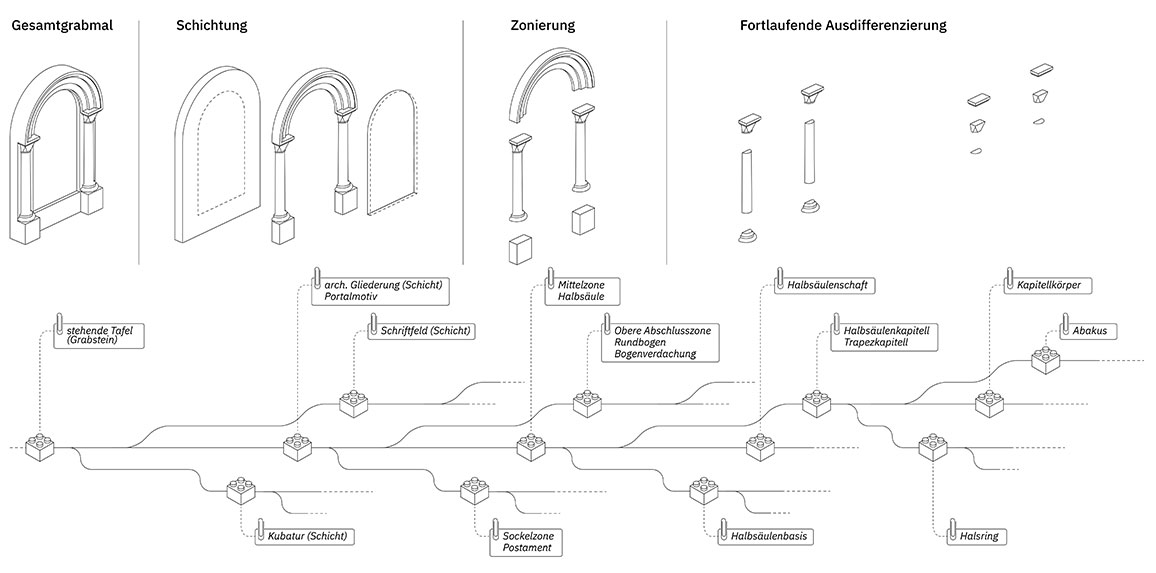 Gesamtgrabmal

Schichtung

Zonierung

Fortlaufende Ausdifferenzierung

stehende Tafel (Grabstein)

arch. Gliederung (Schicht) Portalmotiv

Schriftfeld (Schicht)

Kubatur (Schicht)

Mittelzone Halbsäule

Obere Abschlusszone Rundbogen Bogenverdachung

Sockelzone Postament

Halbsäulenschaft

Halbsäulenkapitell Trapezkapitell

Halbsäulenbasis

Kapitellkörper

Abakus

Halsring