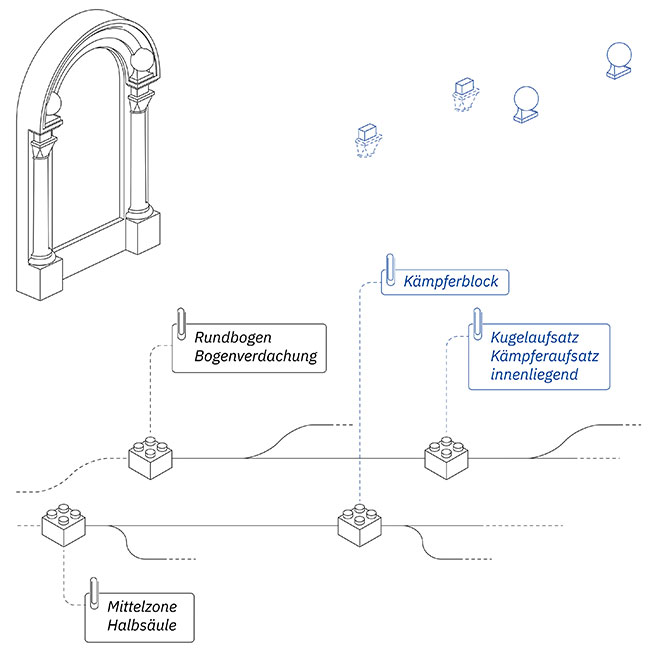 Kämpferblock

Rundbogen
Bogenverdachung

Kugelaufsatz
Kämpferaufsatz
innenliegend

Mittelzone
Halbsäule